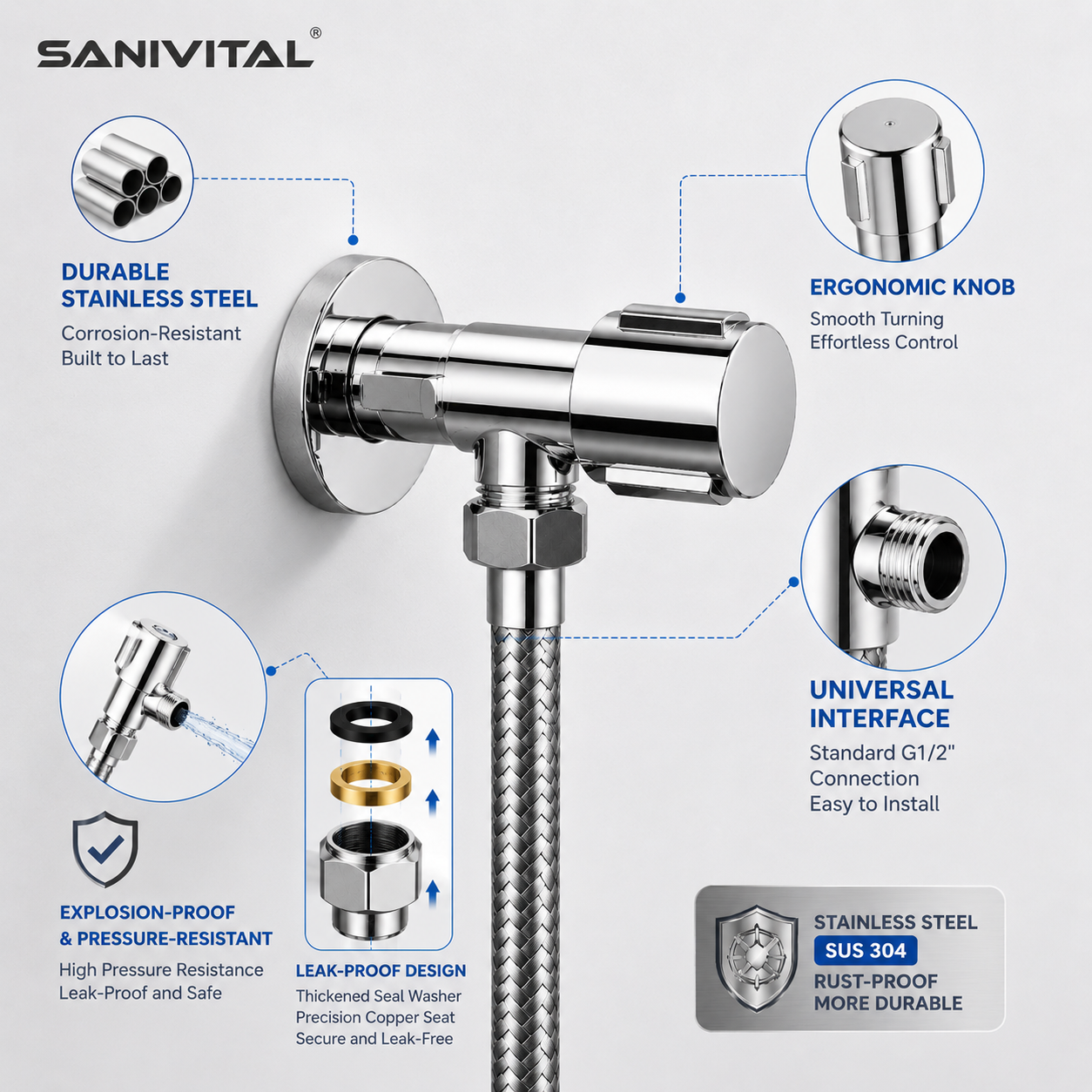 SANIVITAL®

DURABLE STAINLESS STEEL
Corrosion-Resistant
Built to Last

ERGONOMIC KNOB
Smooth Turning
Effortless Control

UNIVERSAL INTERFACE
Standard G1/2" Connection
Easy to Install

EXPLOSION-PROOF & PRESSURE-RESISTANT
High Pressure Resistance
Leak-Proof and Safe

LEAK-PROOF DESIGN
Thickened Seal Washer
Precision Copper Seat
Secure and Leak-Free

STAINLESS STEEL
SUS 304
RUST-PROOF
MORE DURABLE